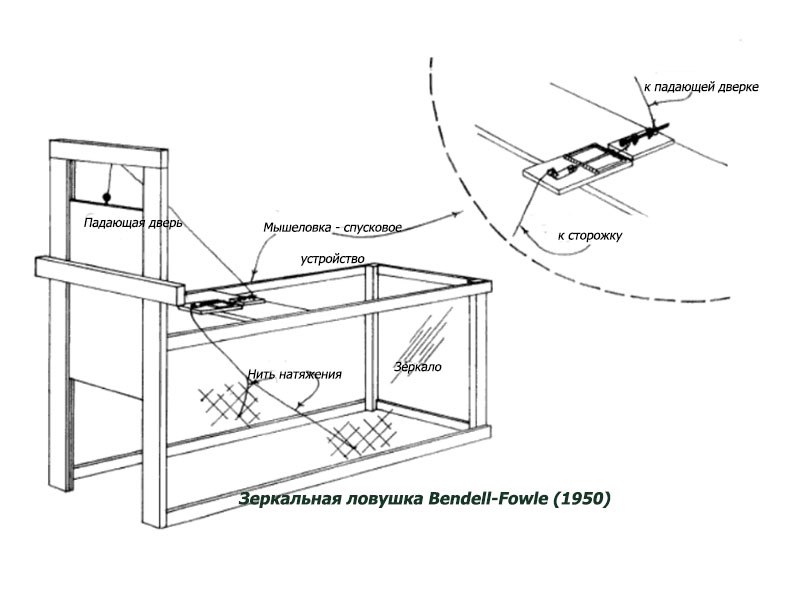 к падающей дверке

к сторожку

Падающая дверь

Мышеловка - спусковое устройство

Нить натяжения

Зеркало

Зеркальная ловушка Bendell-Fowle (1950)